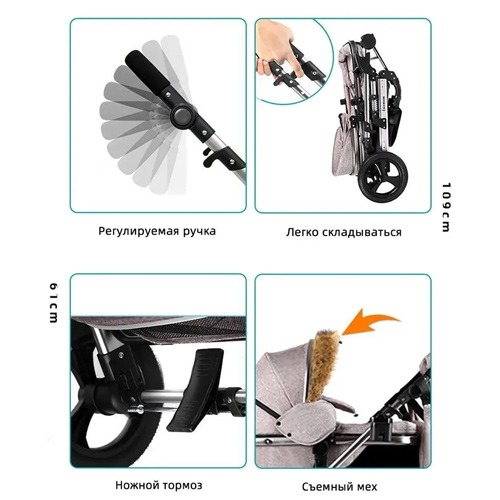 Регулируемая ручка

Легко складываться

109cm

61cm

Ножной тормоз

Съемный мех